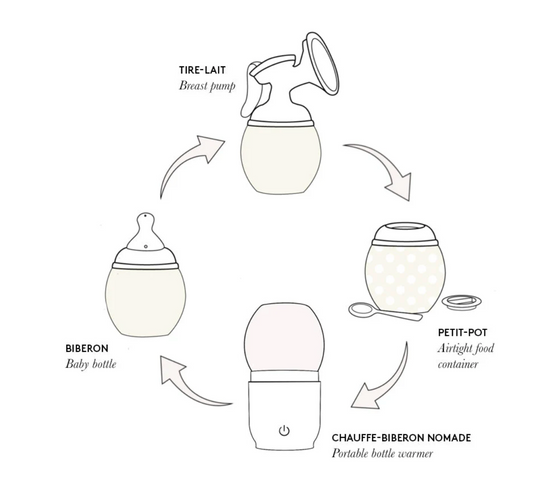 TIRE-LAIT
Breast pump

PETIT-POT
Airtight food container

CHAUFFE-BIBERON NOMADE
Portable bottle warmer

BIBERON
Baby bottle