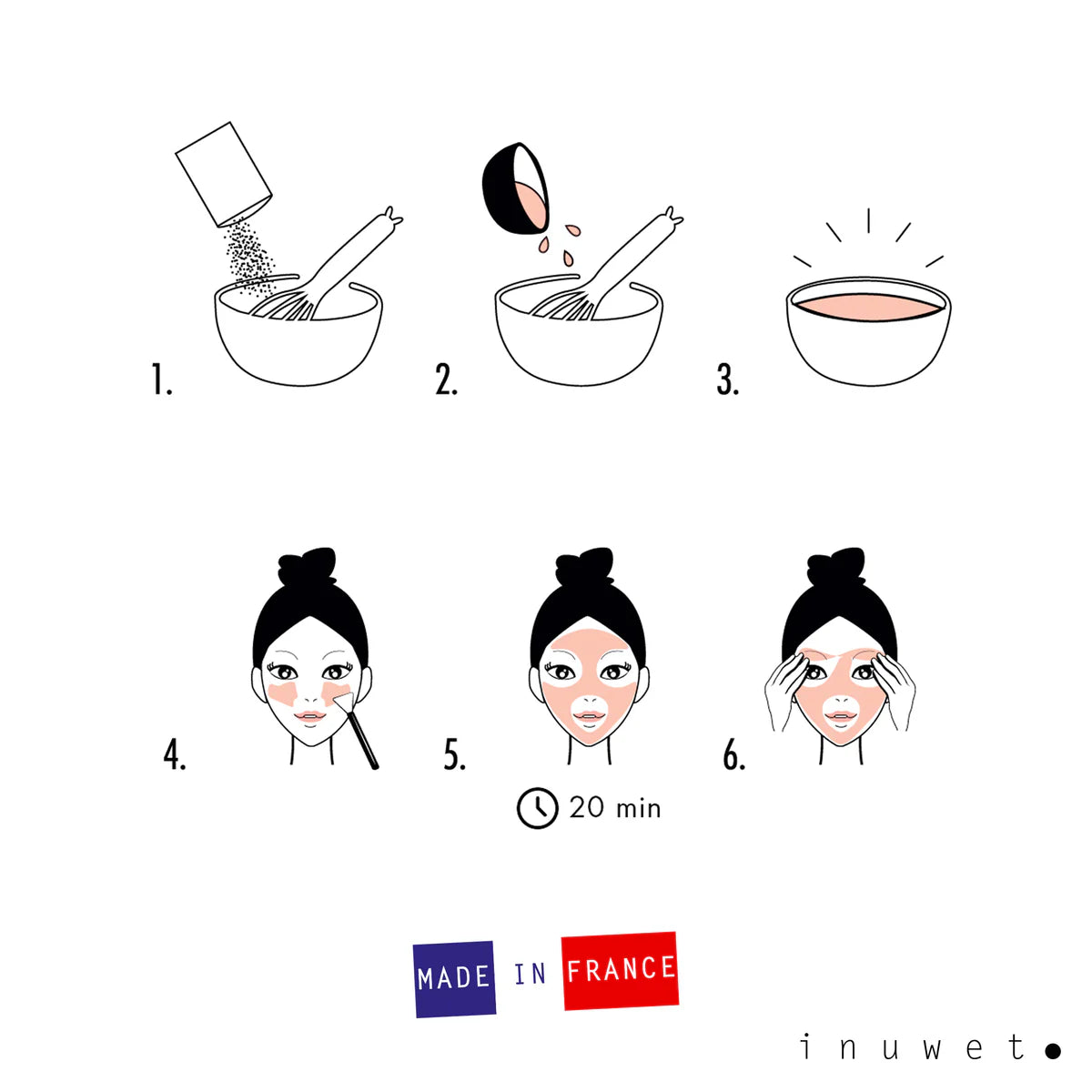 1.

2.

3.

4.

5.

6.

20 min

MADE IN FRANCE

inuwet